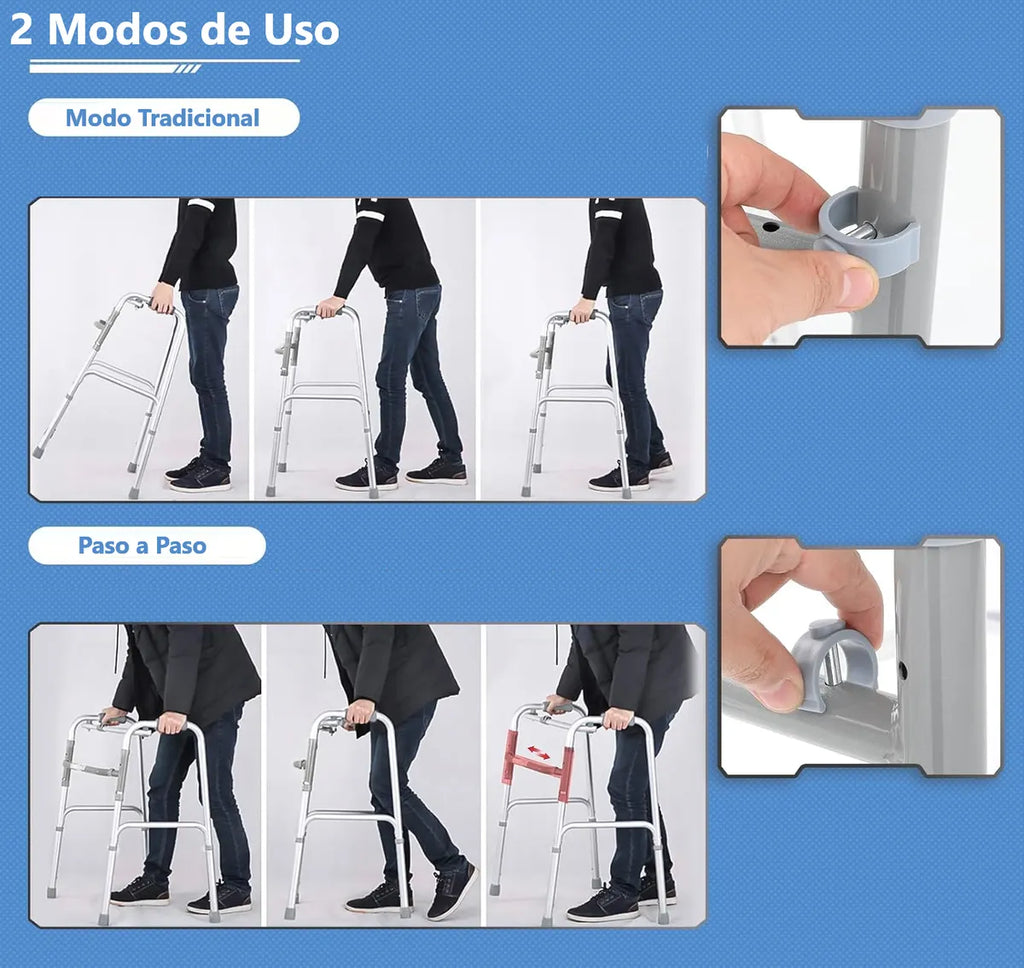 2 Modos de Uso

Modo Tradicional

Paso a Paso